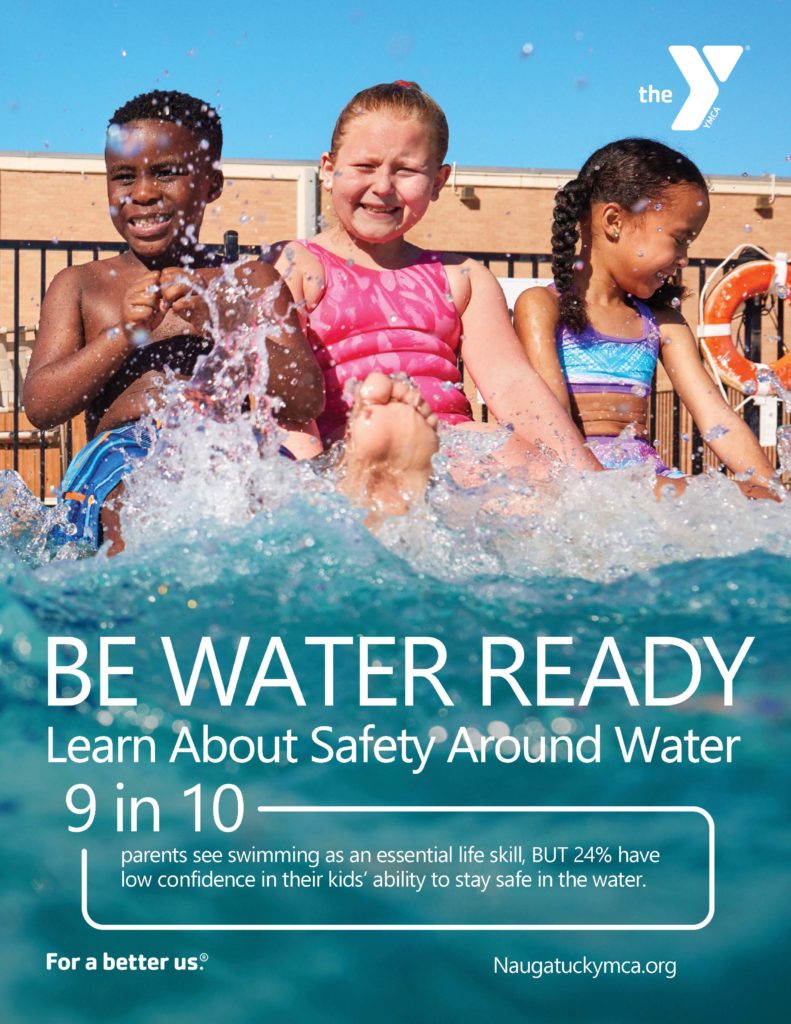 the YMCA

BE WATER READY

Learn About Safety Around Water

9 in 10

parents see swimming as an essential life skill, BUT 24% have low confidence in their kids' ability to stay safe in the water.

For a better us.®

Naugatuckymca.org